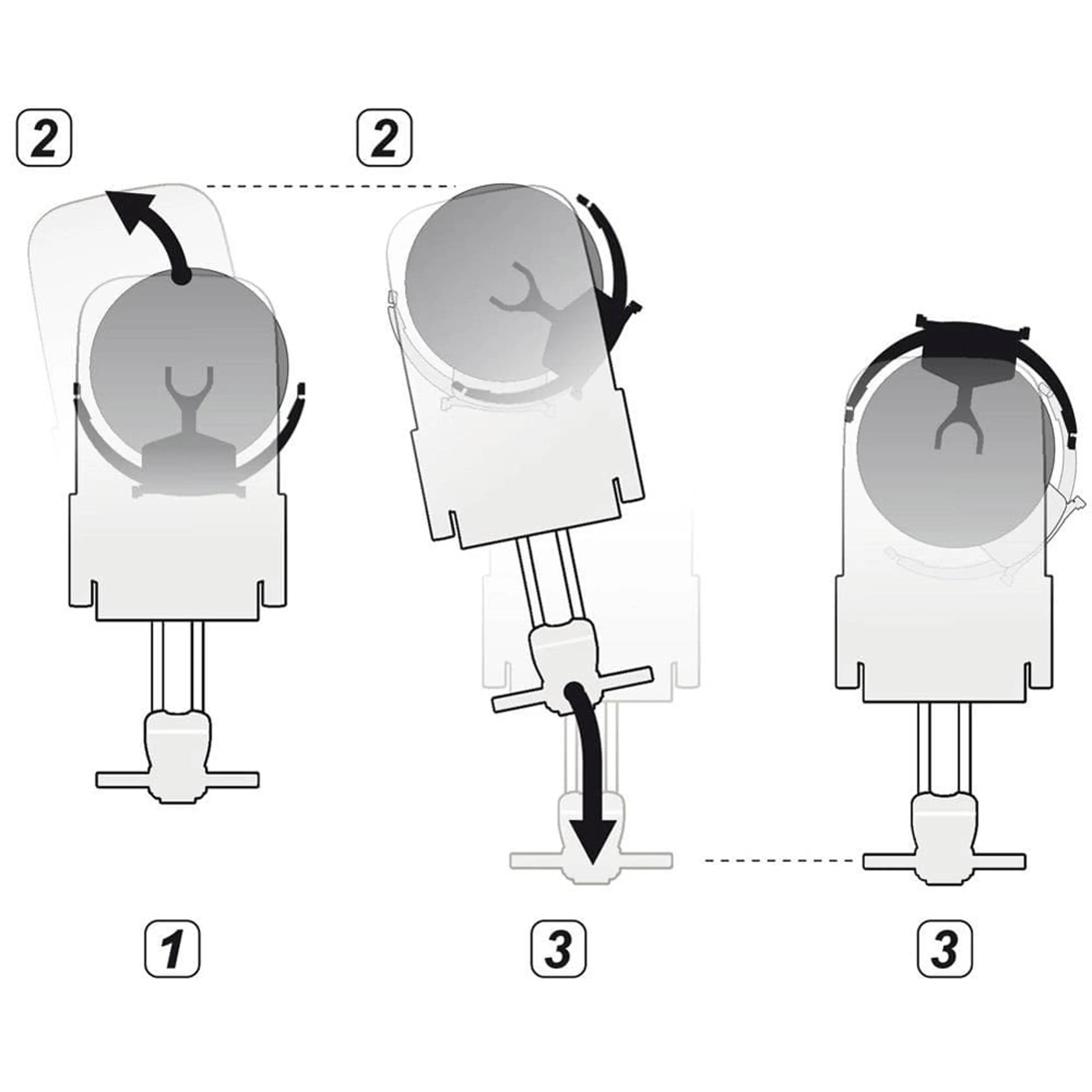 2

2

1

3

3